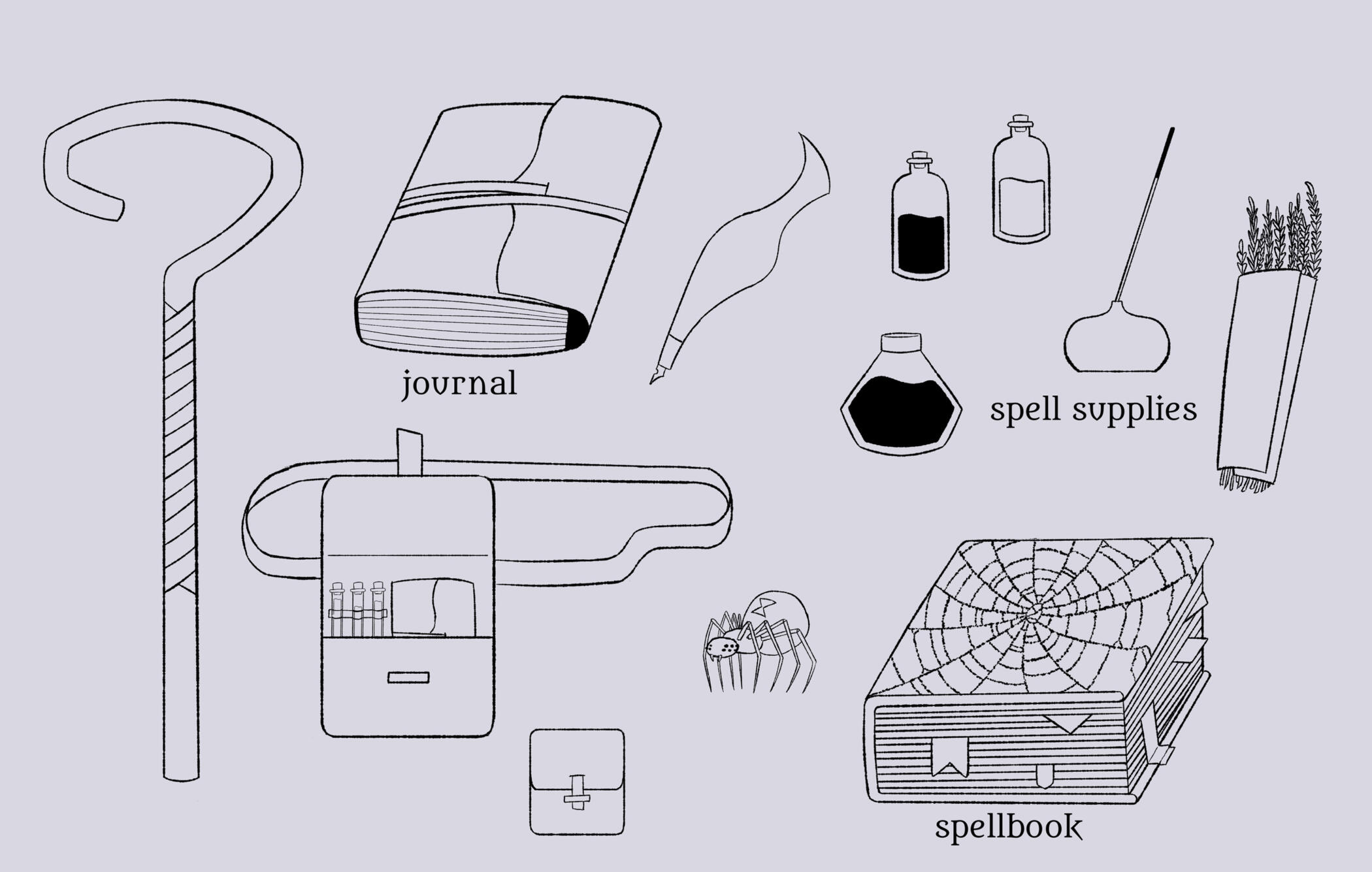 journal

spell supplies

spellbook